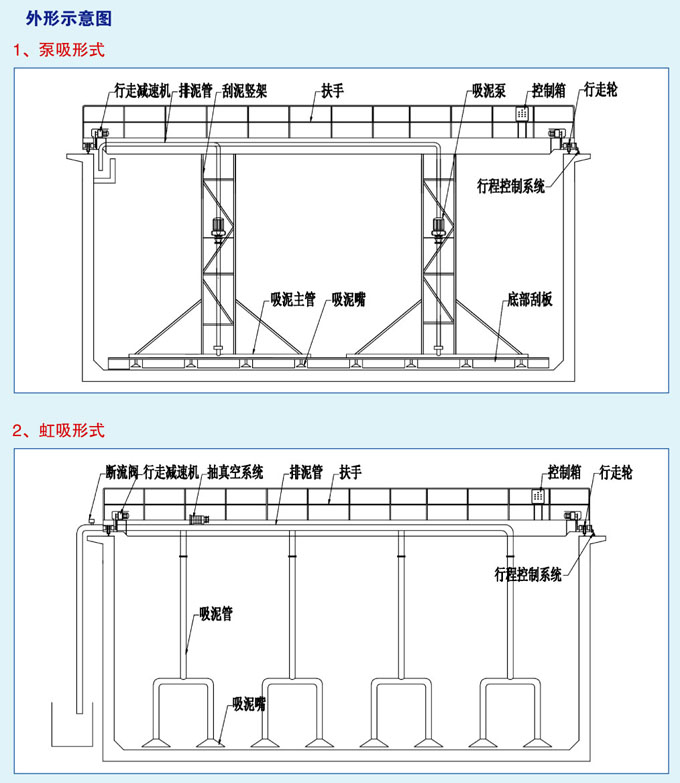 外形示意图

1、泵吸形式

行走减速机 排泥管 刮泥竖架 扶手 吸泥泵 控制箱 行走轮

行程控制系统

吸泥主管 吸泥嘴 底部刮板

2、虹吸形式

断流阀 行走减速机 抽真空系统 排泥管 扶手 控制箱 行走轮

行程控制系统

吸泥管

吸泥嘴